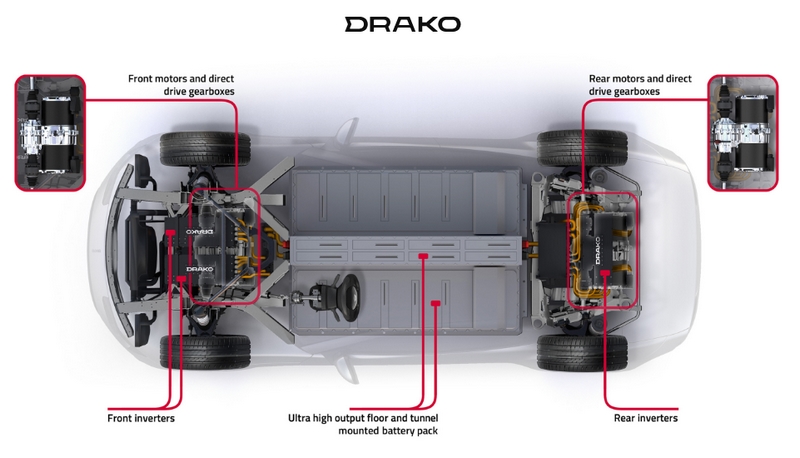 DRAKO

Front motors and direct drive gearboxes

Rear motors and direct drive gearboxes

DRAKO

DRAKO

DRAKO

Front inverters

Ultra high output floor and tunnel mounted battery pack

Rear inverters