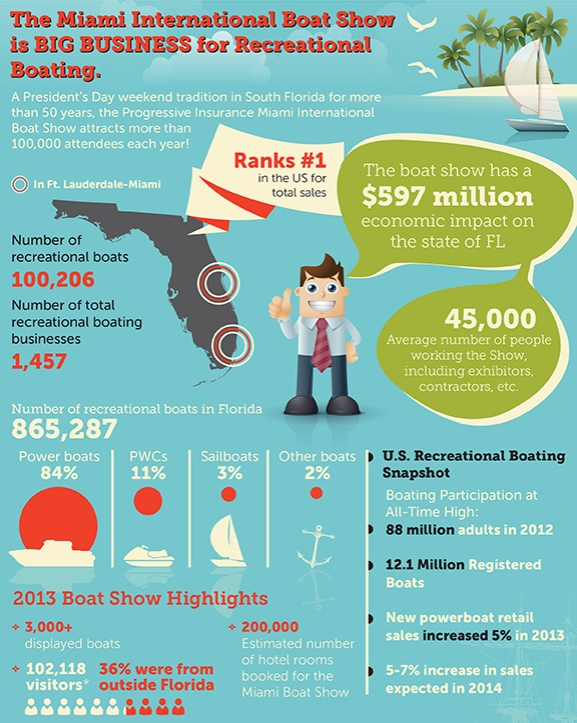 The Miami International Boat Show is BIG BUSINESS for Recreational Boating.

A President's Day weekend tradition in South Florida for more than 50 years, the Progressive Insurance Miami International Boat Show attracts more than 100,000 attendees each year!

Ranks #1 in the US for total sales

The boat show has a $597 million economic impact on the state of FL

In Ft. Lauderdale-Miami

Number of recreational boats
100,206

Number of total recreational boating businesses
1,457

45,000
Average number of people working the Show, including exhibitors, contractors, etc.

Number of recreational boats in Florida
865,287

Power boats 84%

PWCs 11%

Sailboats 3%

Other boats 2%

U.S. Recreational Boating Snapshot

Boating Participation at All-Time High:

88 million adults in 2012

12.1 Million Registered Boats

New powerboat retail sales increased 5% in 2013

5-7% increase in sales expected in 2014

2013 Boat Show Highlights

3,000+ displayed boats

102,118 visitors*

36% were from outside Florida

200,000 Estimated number of hotel rooms booked for the Miami Boat Show